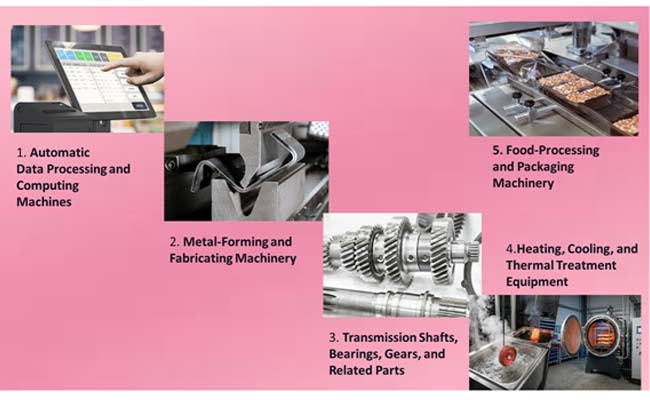 1. Automatic Data Processing and Computing Machines

2. Metal-Forming and Fabricating Machinery

3. Transmission Shafts, Bearings, Gears, and Related Parts

4.Heating, Cooling, and Thermal Treatment Equipment

5. Food-Processing and Packaging Machinery